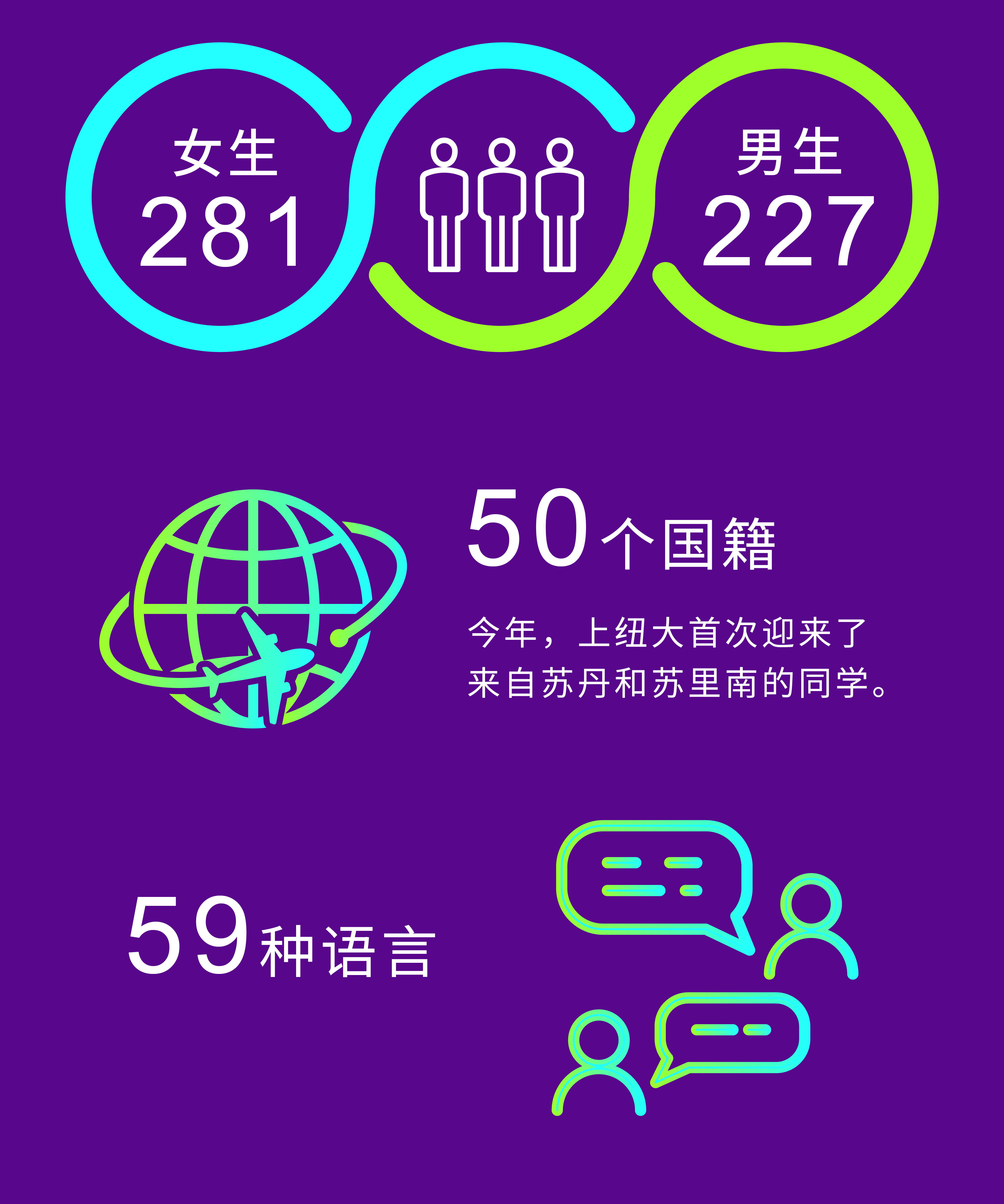 女生
281

男生
227

50个国籍

今年，上纽大首次迎来了来自苏丹和苏里南的同学。

59种语言